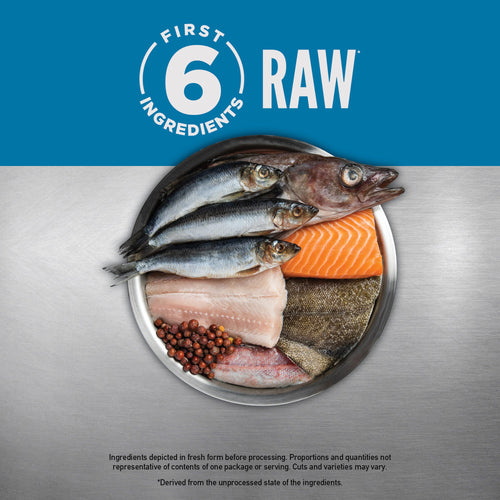 FIRST 6 INGREDIENTS RAW*

Ingredients depicted in fresh form before processing. Proportions and quantities not representative of contents of one package or serving. Cuts and varieties may vary.

*Derived from the unprocessed state of the ingredients.